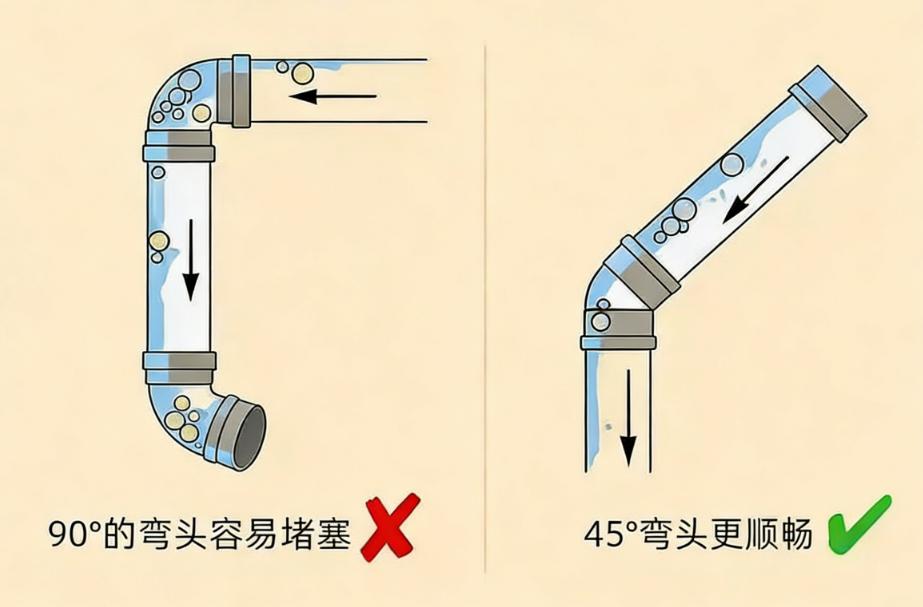 90°的弯头容易堵塞

45°弯头更顺畅